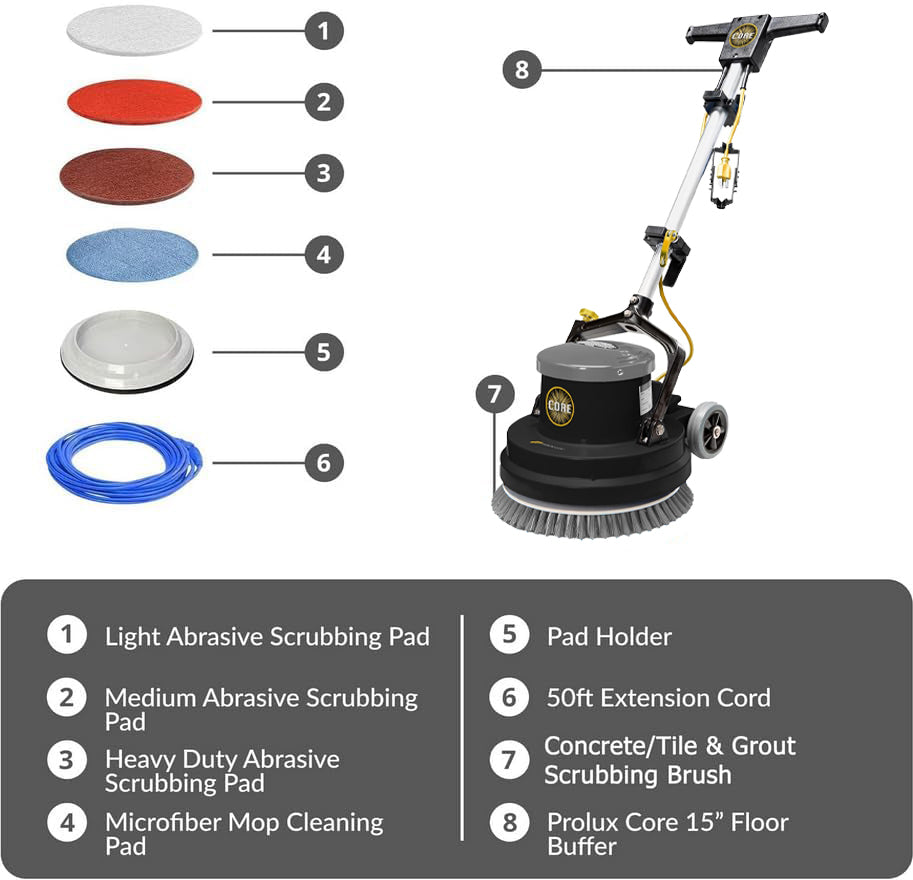 1
2
3
4
5
6
8
CORE
7
CORE

1 Light Abrasive Scrubbing Pad

2 Medium Abrasive Scrubbing Pad

3 Heavy Duty Abrasive Scrubbing Pad

4 Microfiber Mop Cleaning Pad

5 Pad Holder

6 50ft Extension Cord

7 Concrete/Tile & Grout Scrubbing Brush

8 Prolux Core 15” Floor Buffer